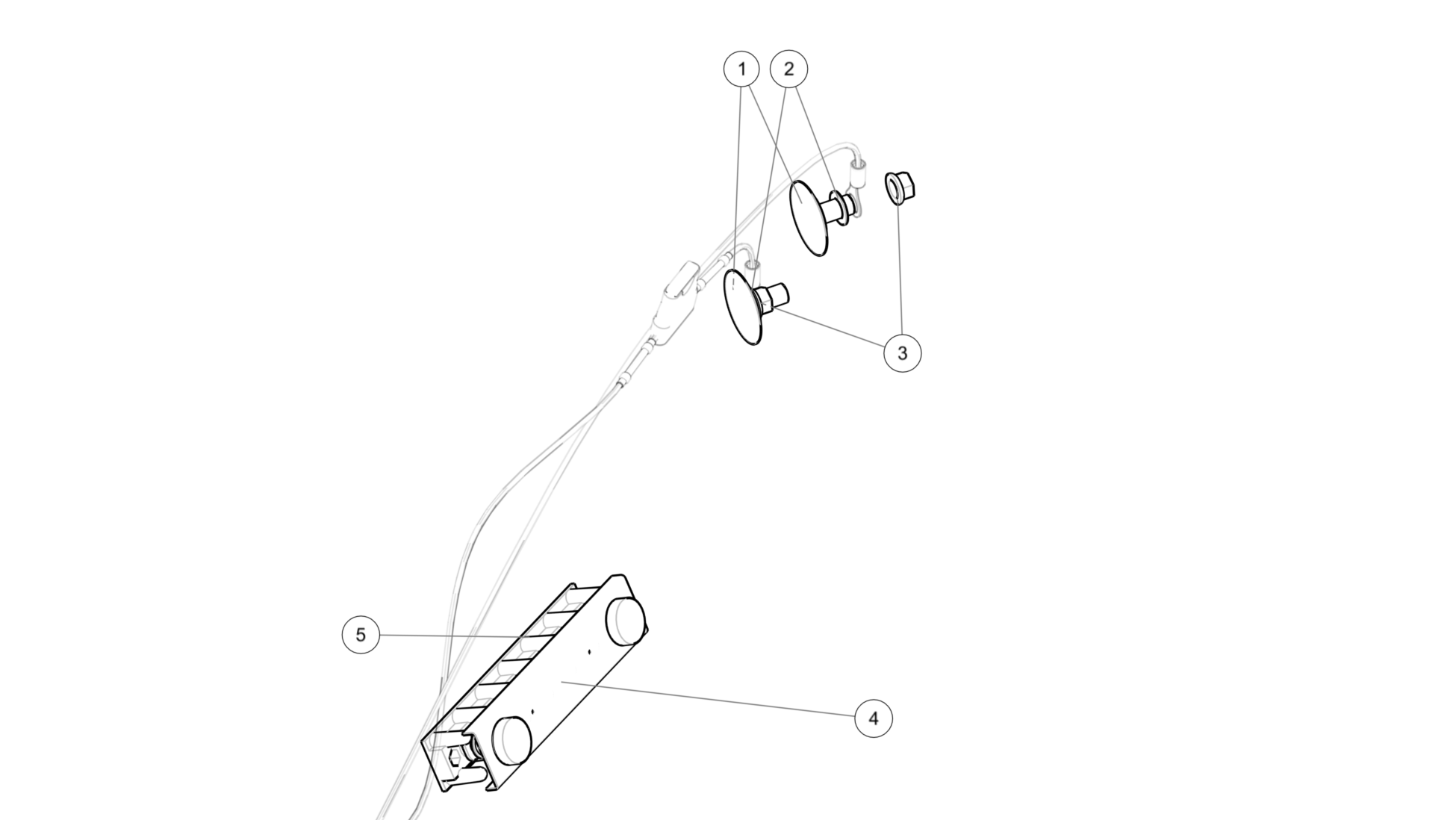 1
2
3
5
4