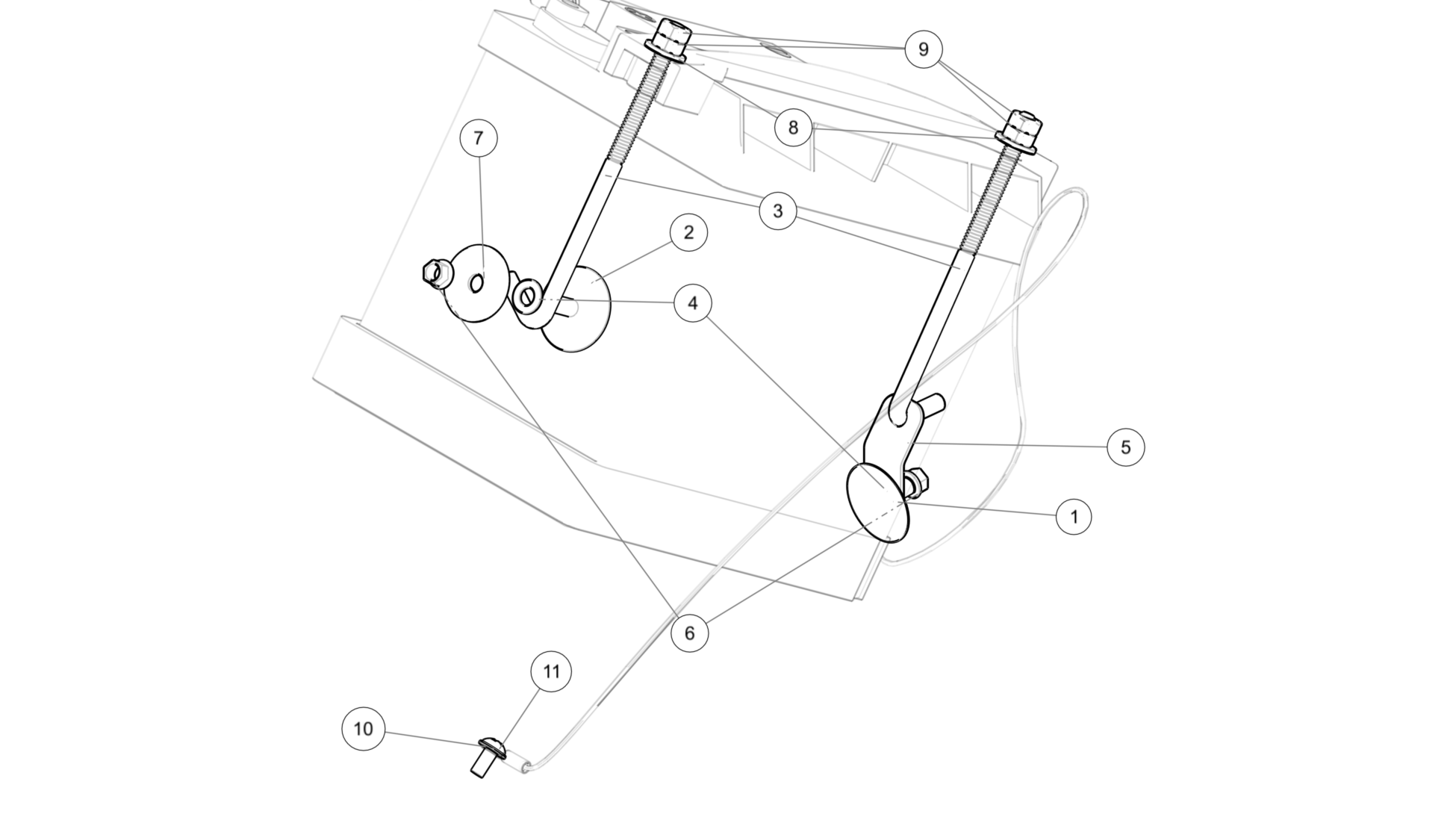 9
8
7
3
2
4
5
1
6
11
10