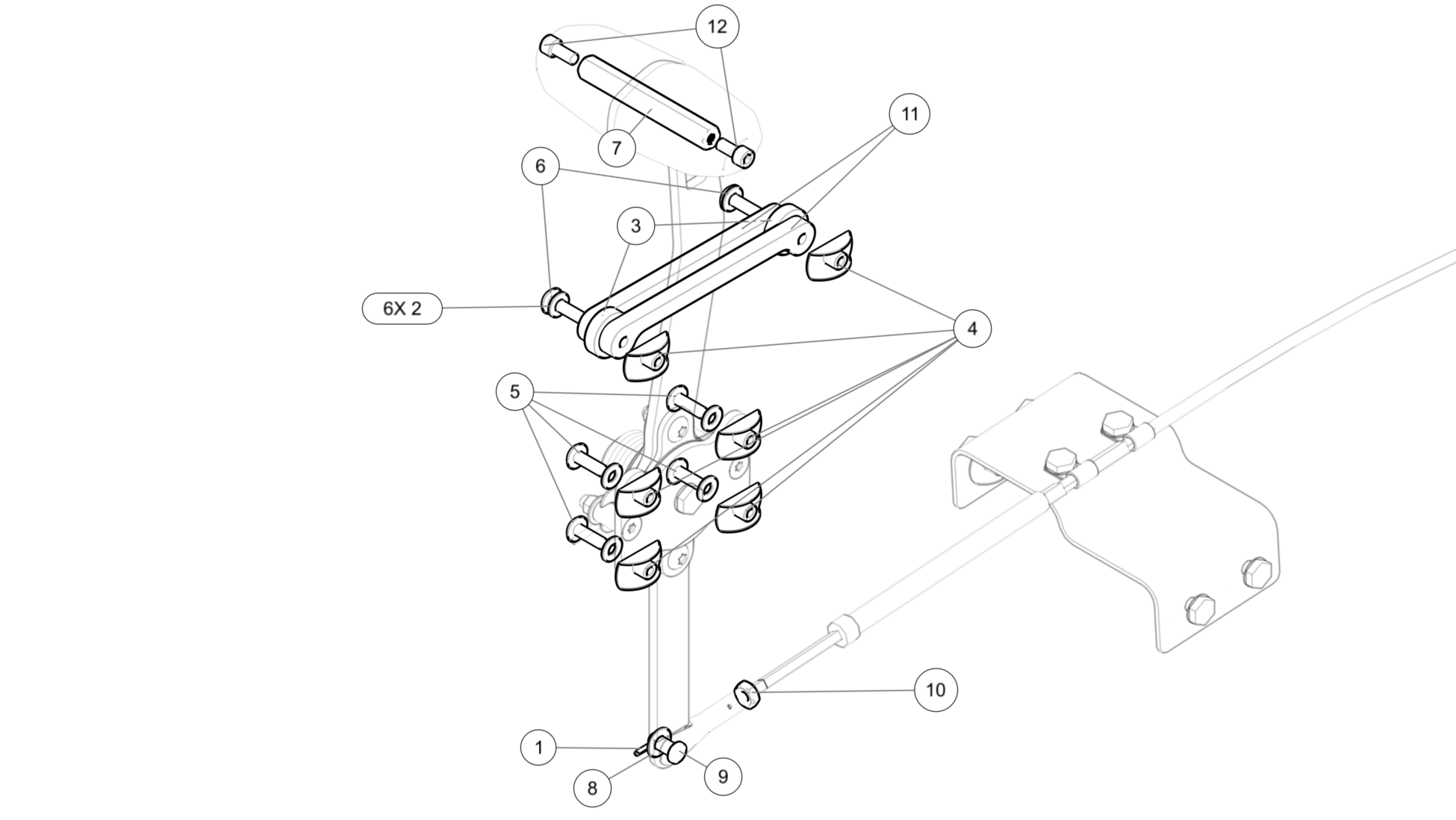 12
11
7
6
3
6X 2
4
5
10
1
8
9