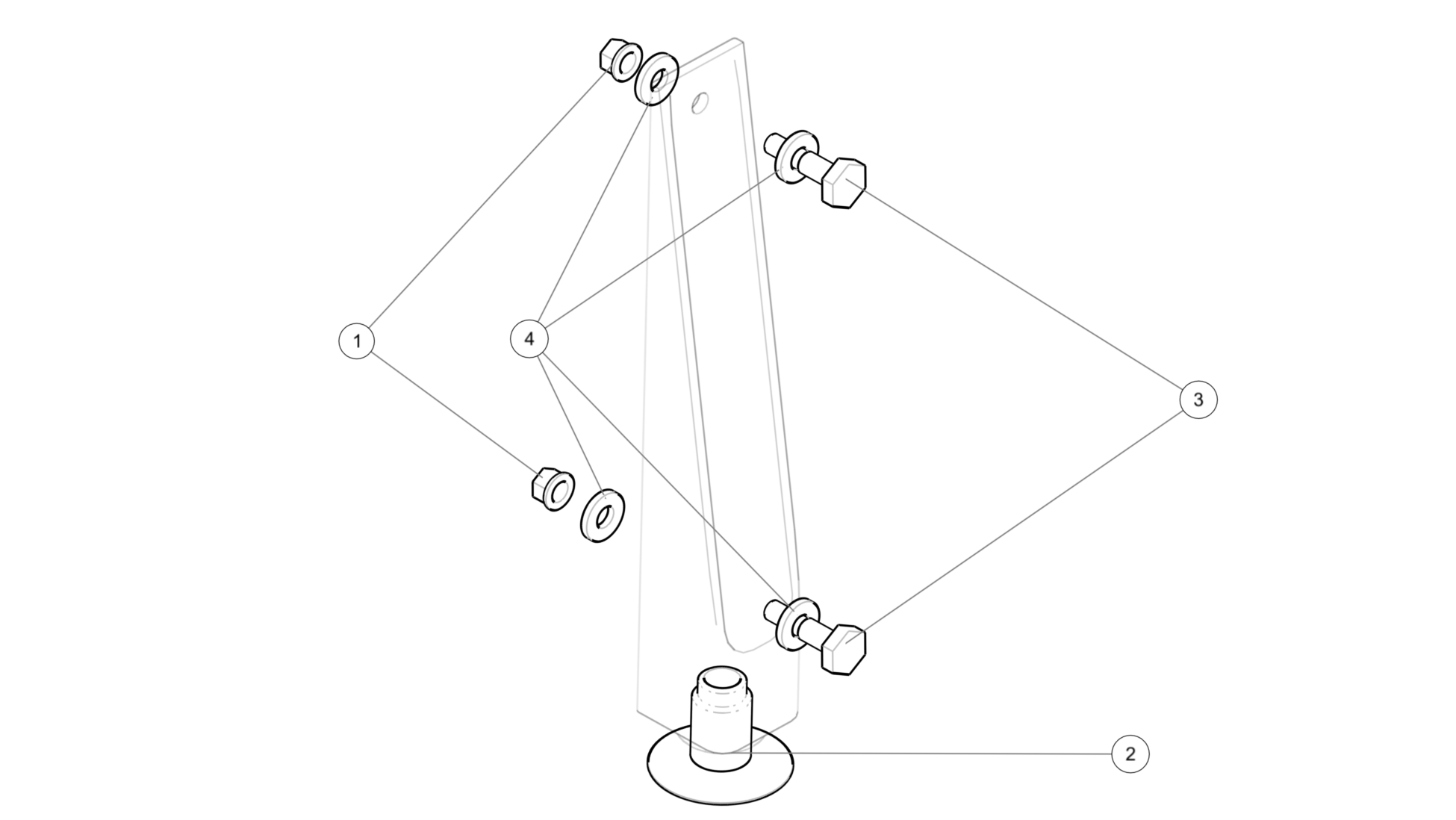 1
4
3
2