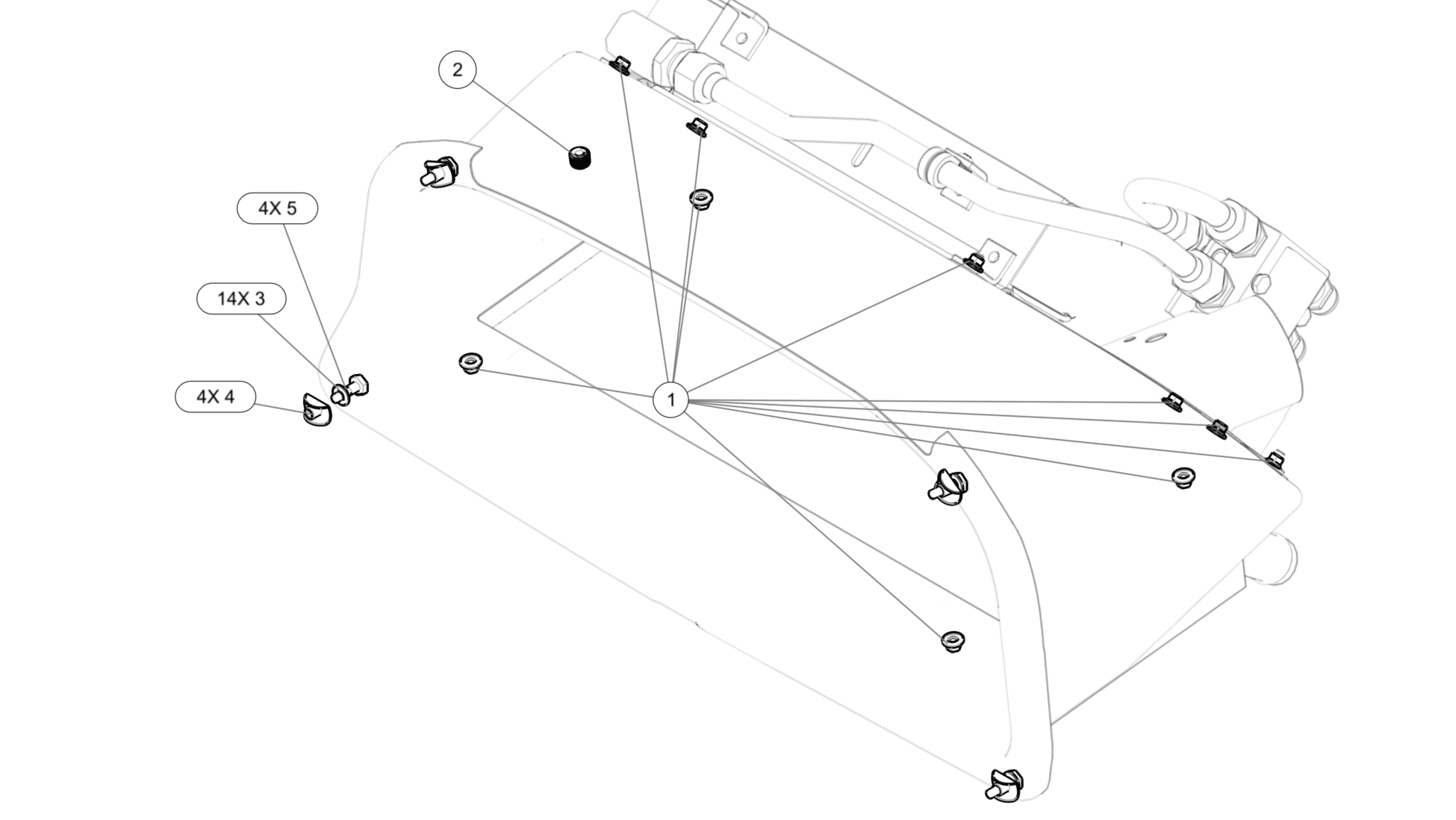 2

4X 5

14X 3

4X 4

1