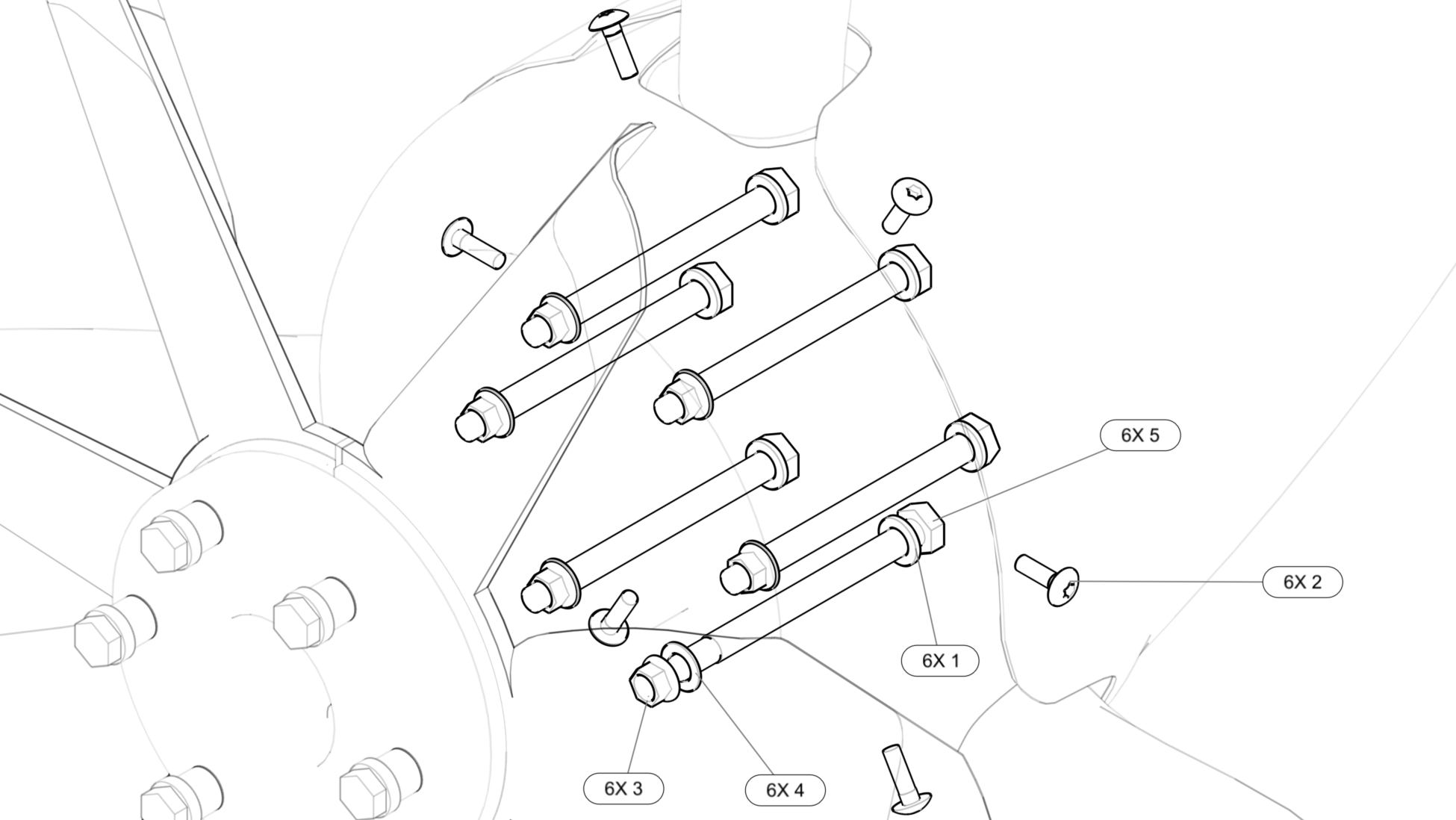 6X 5

6X 2

6X 1

6X 3

6X 4