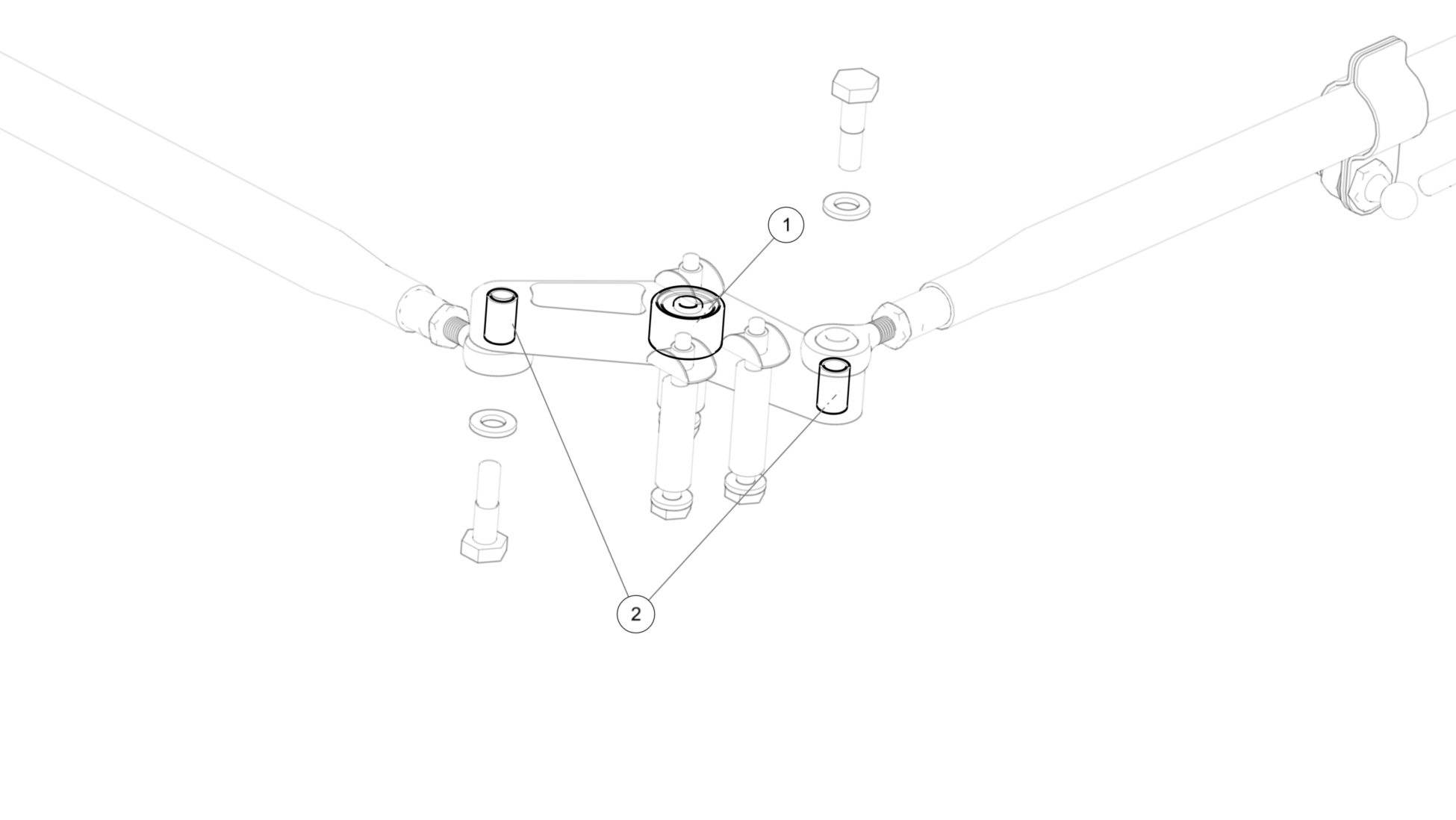 1

2