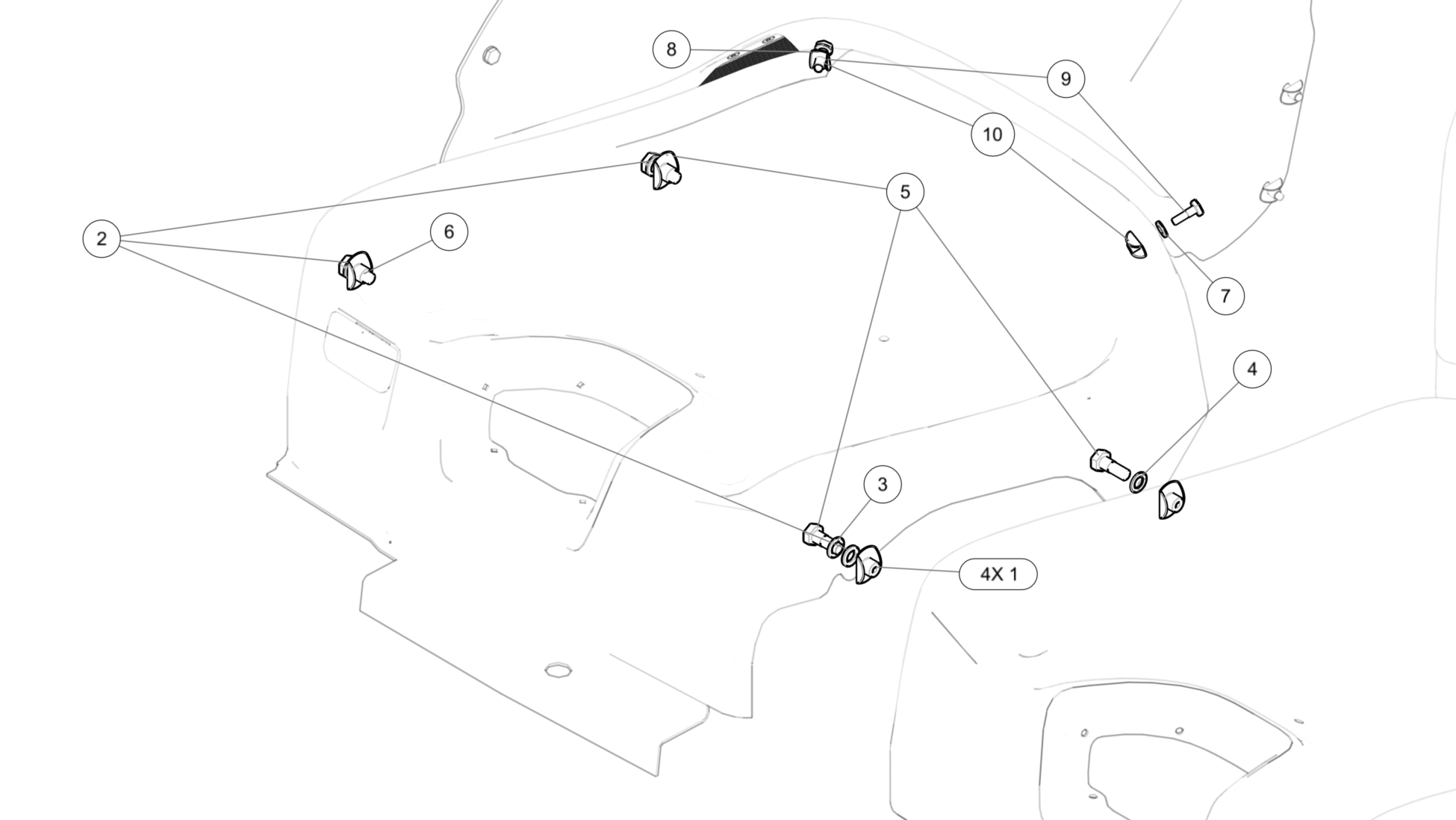 8
9
10
5
2
6
7
4
3
4X 1