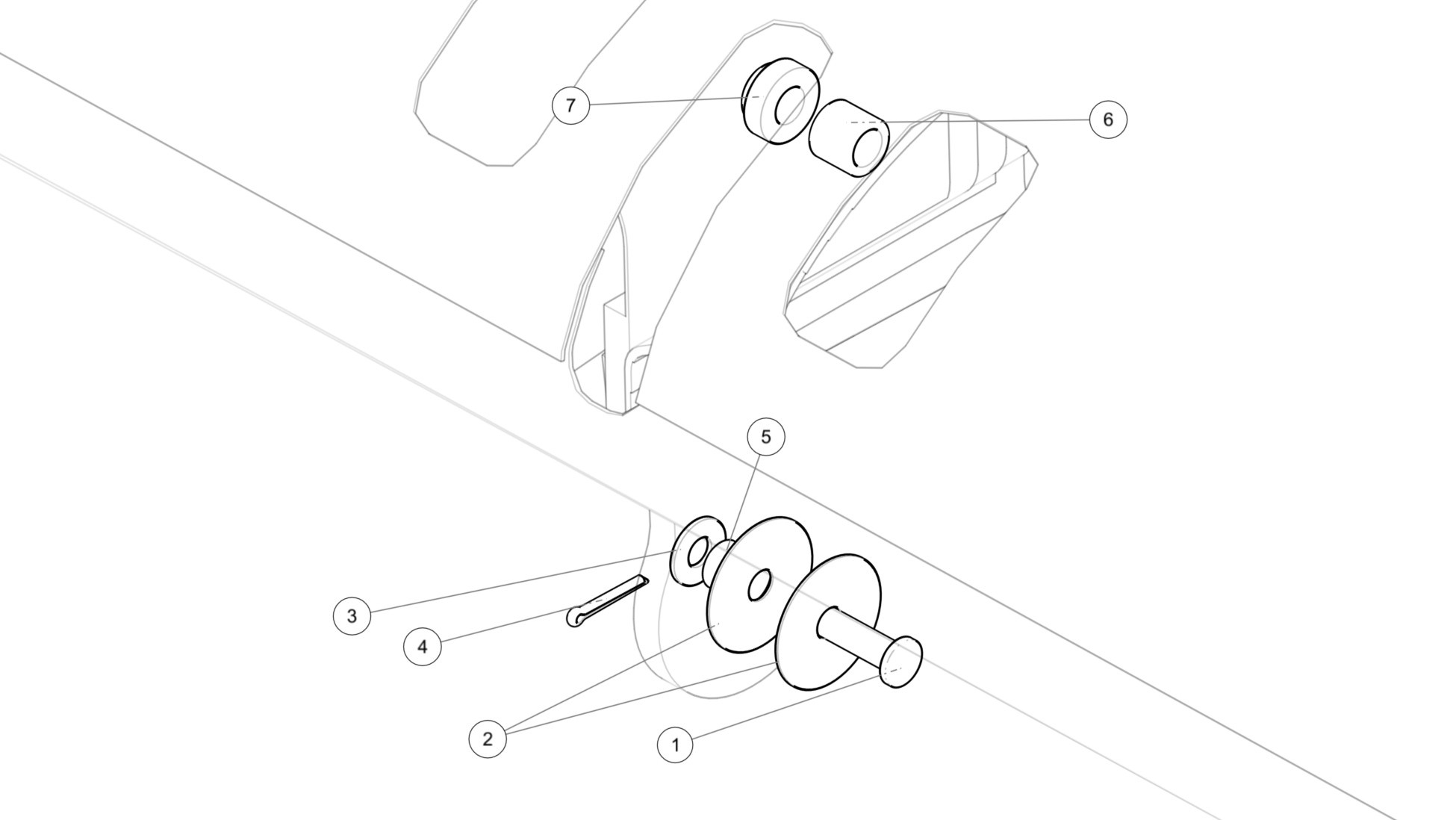 7
6
5
3
4
2
1