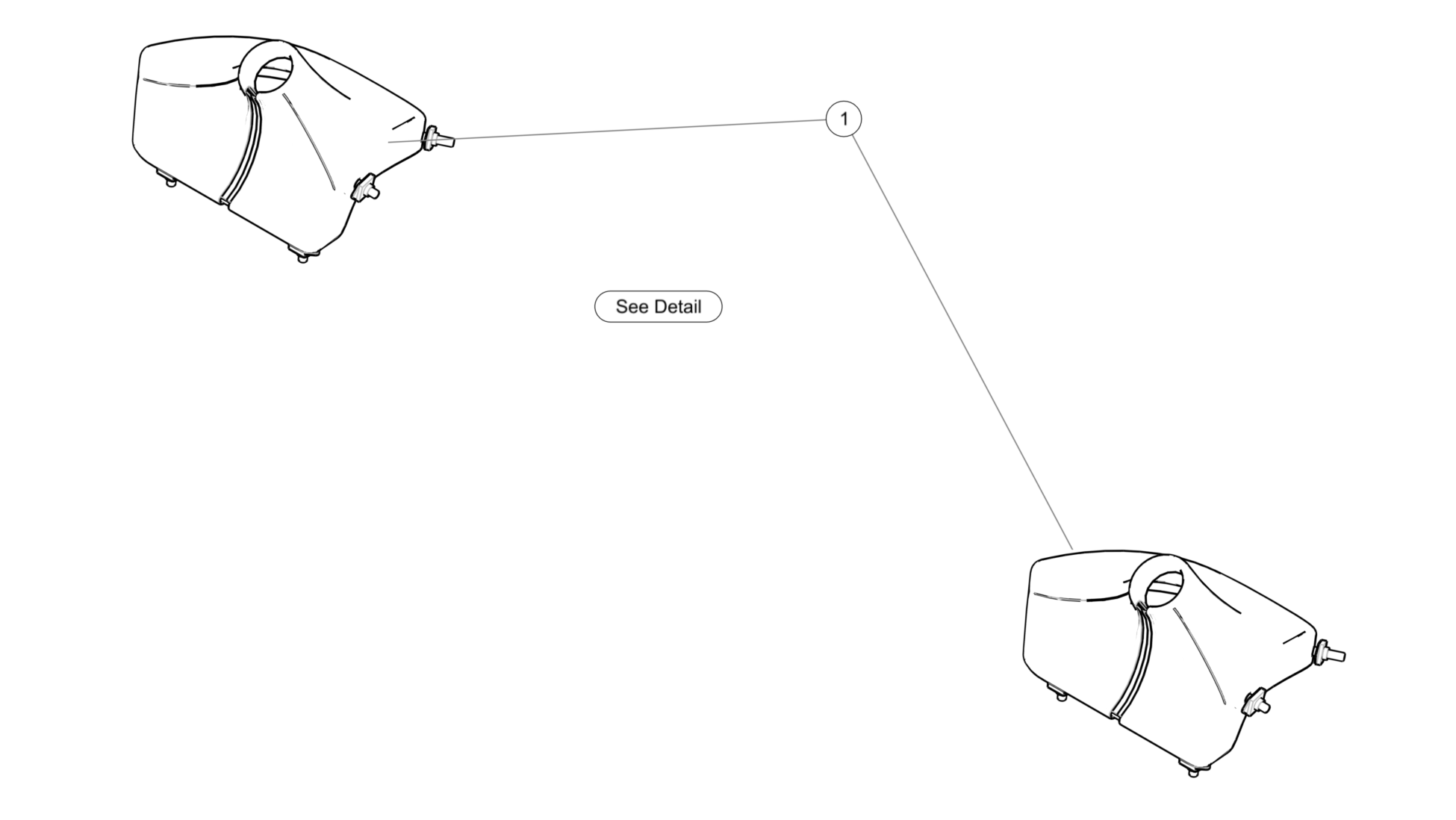 1

See Detail