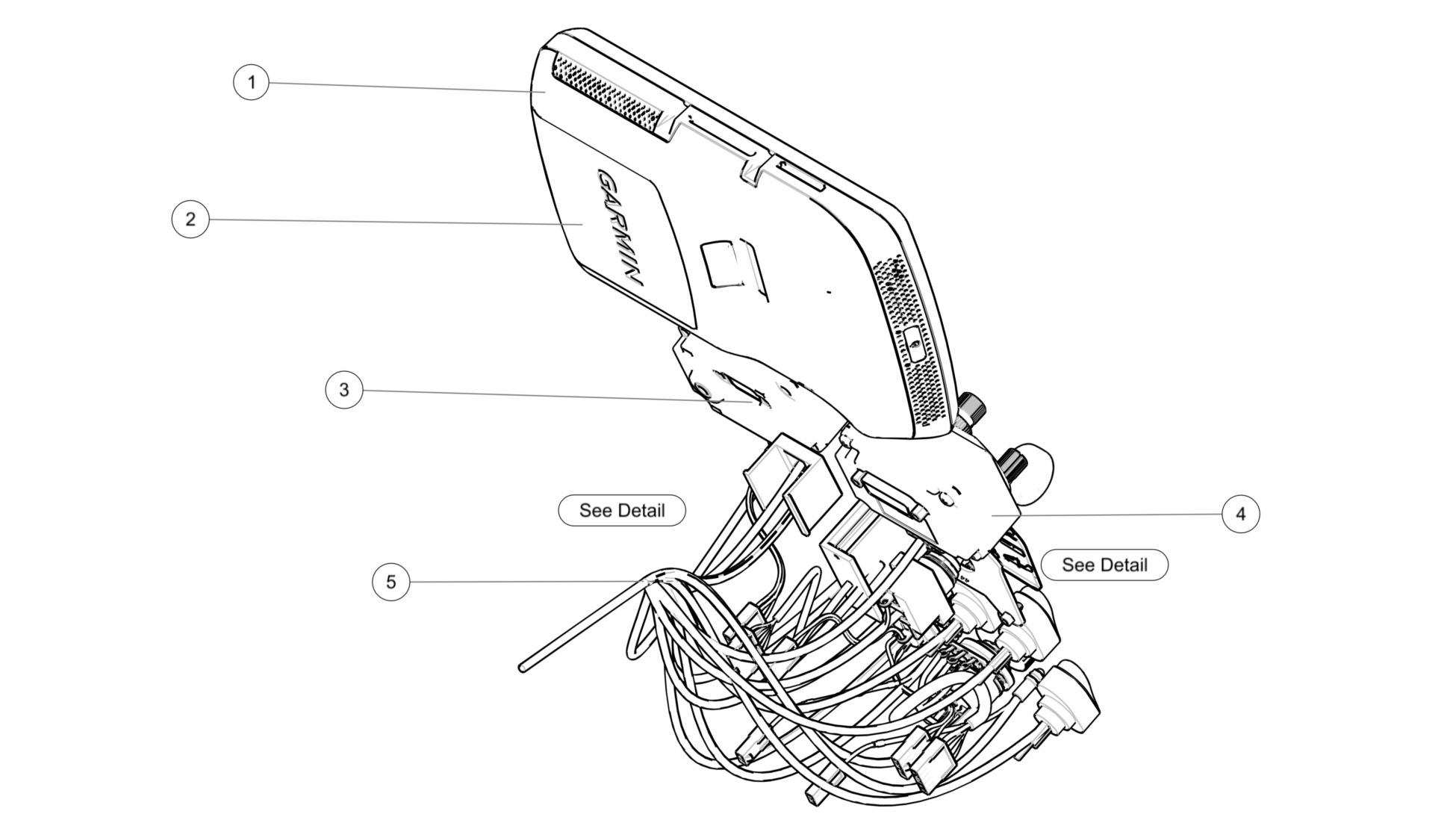 1

2

GARMIN

3

See Detail

4

See Detail

5