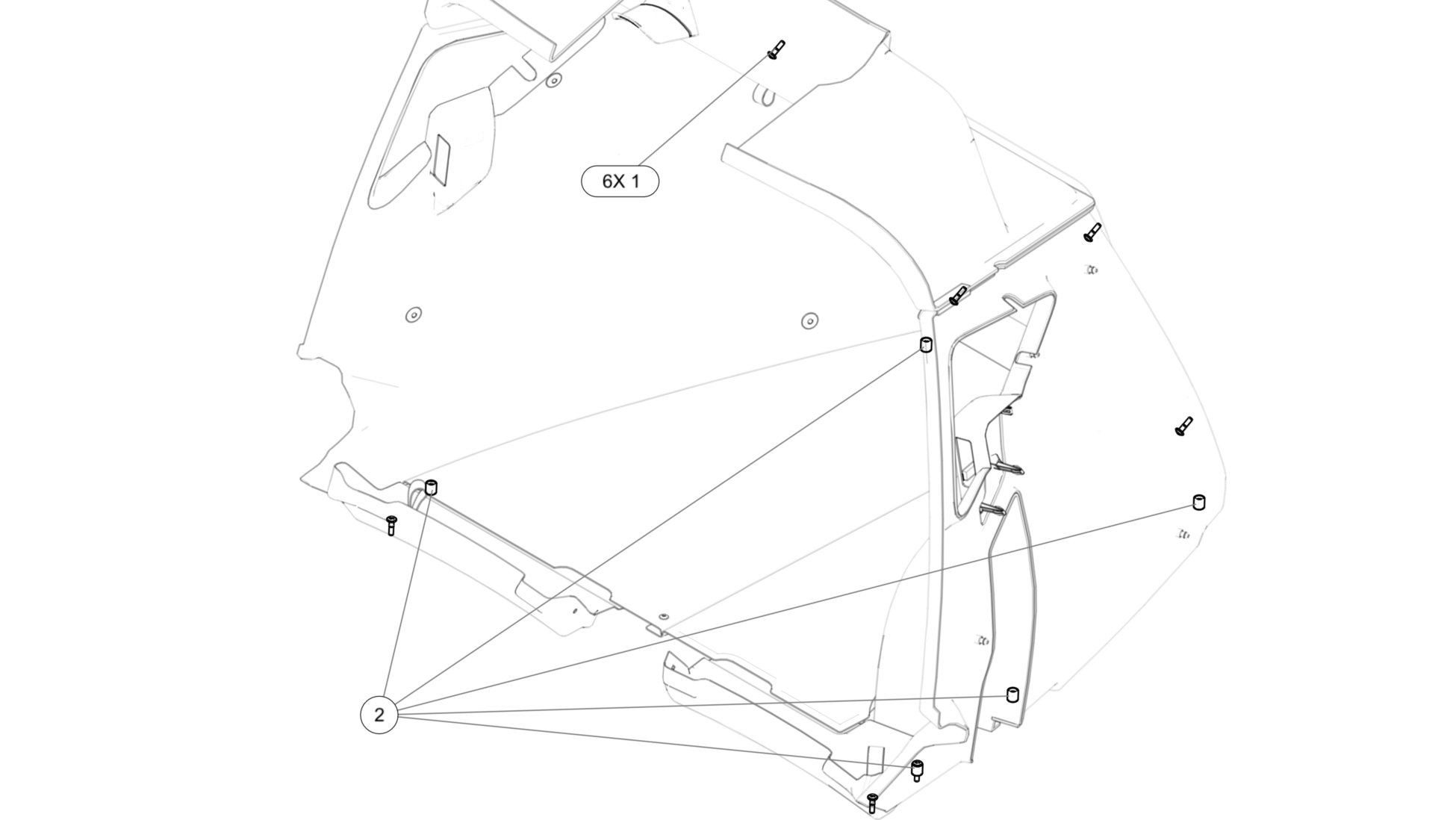 6X 1

2