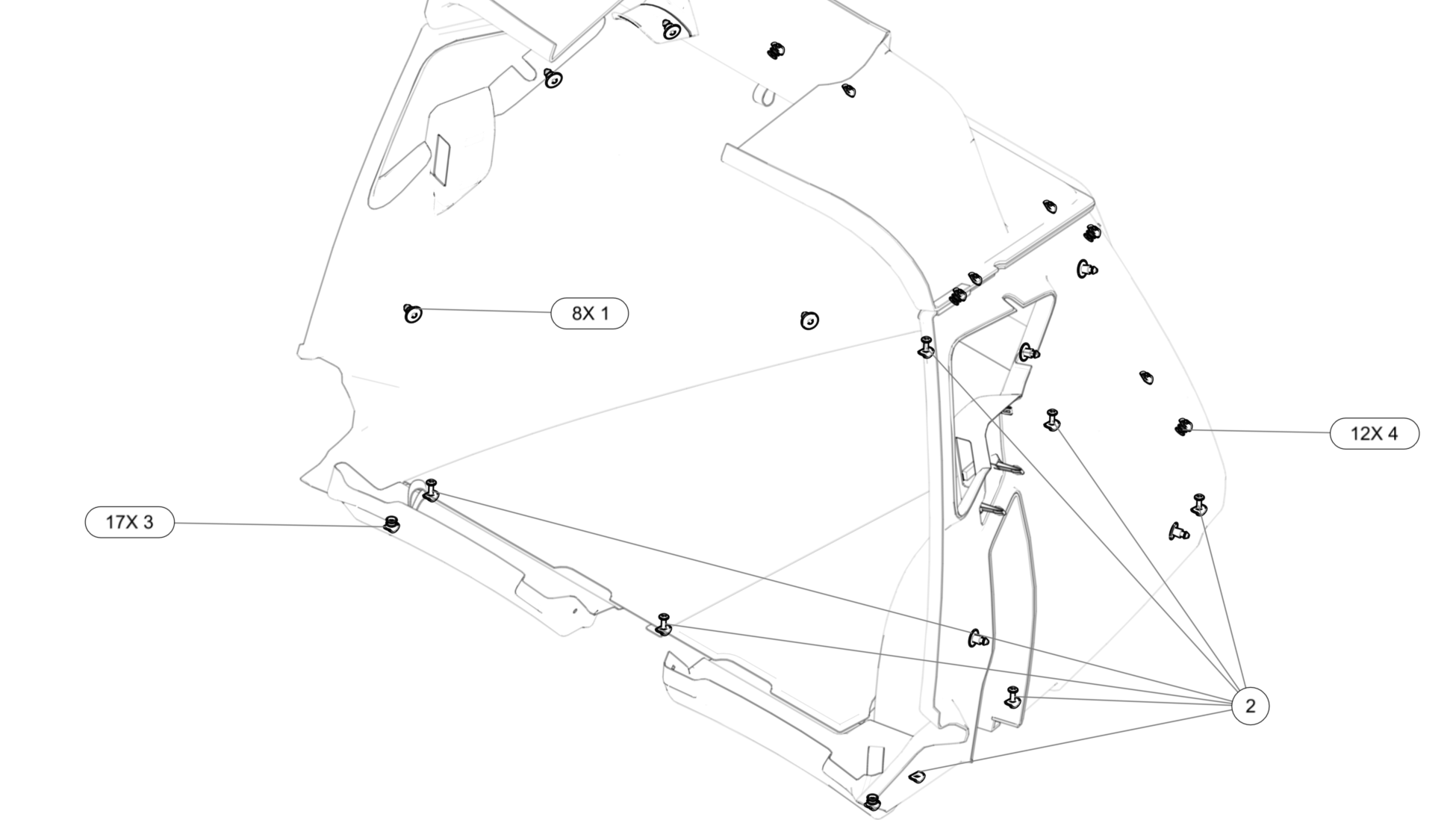 8X 1

12X 4

17X 3

2