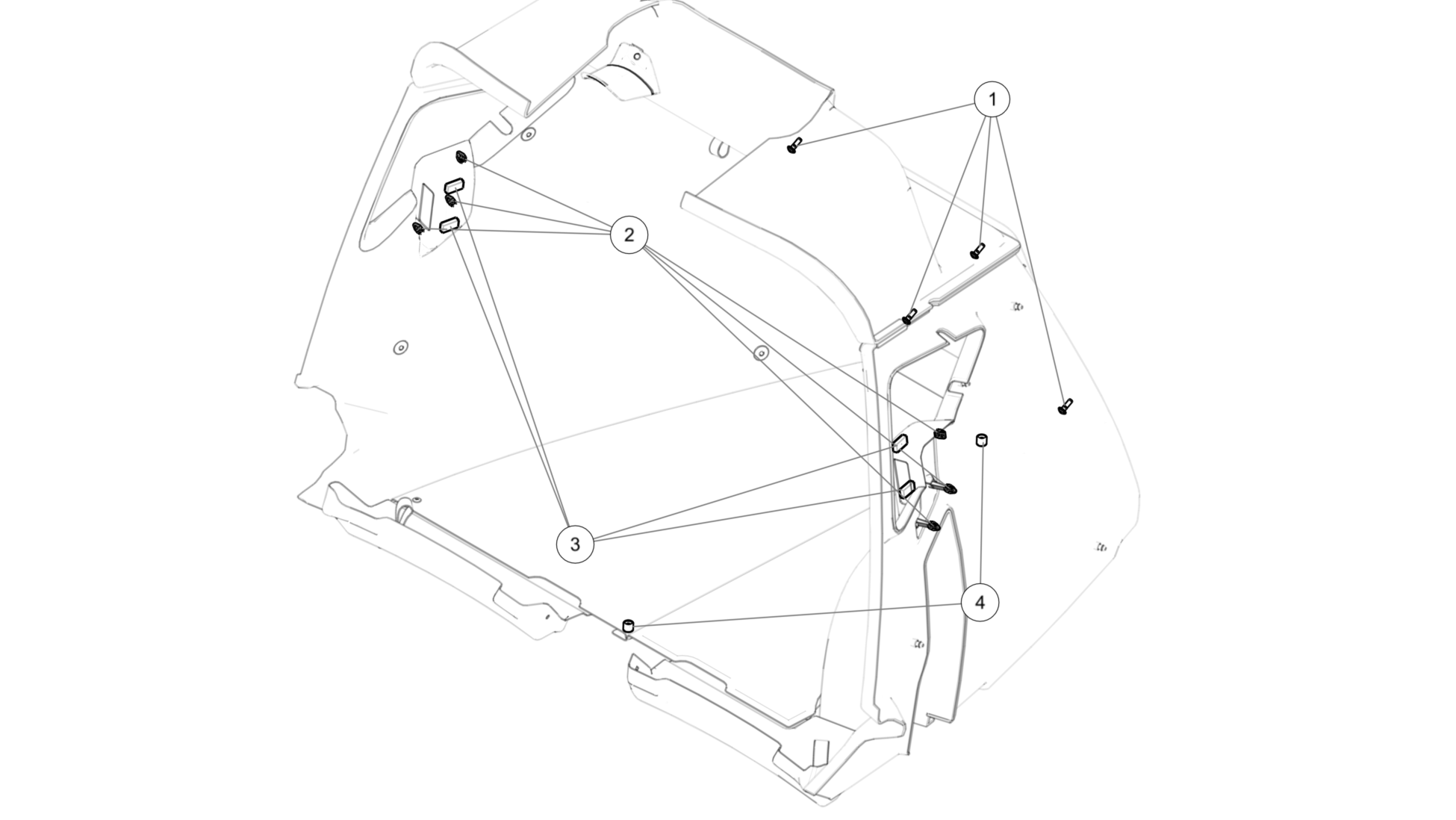 1
2
3
4