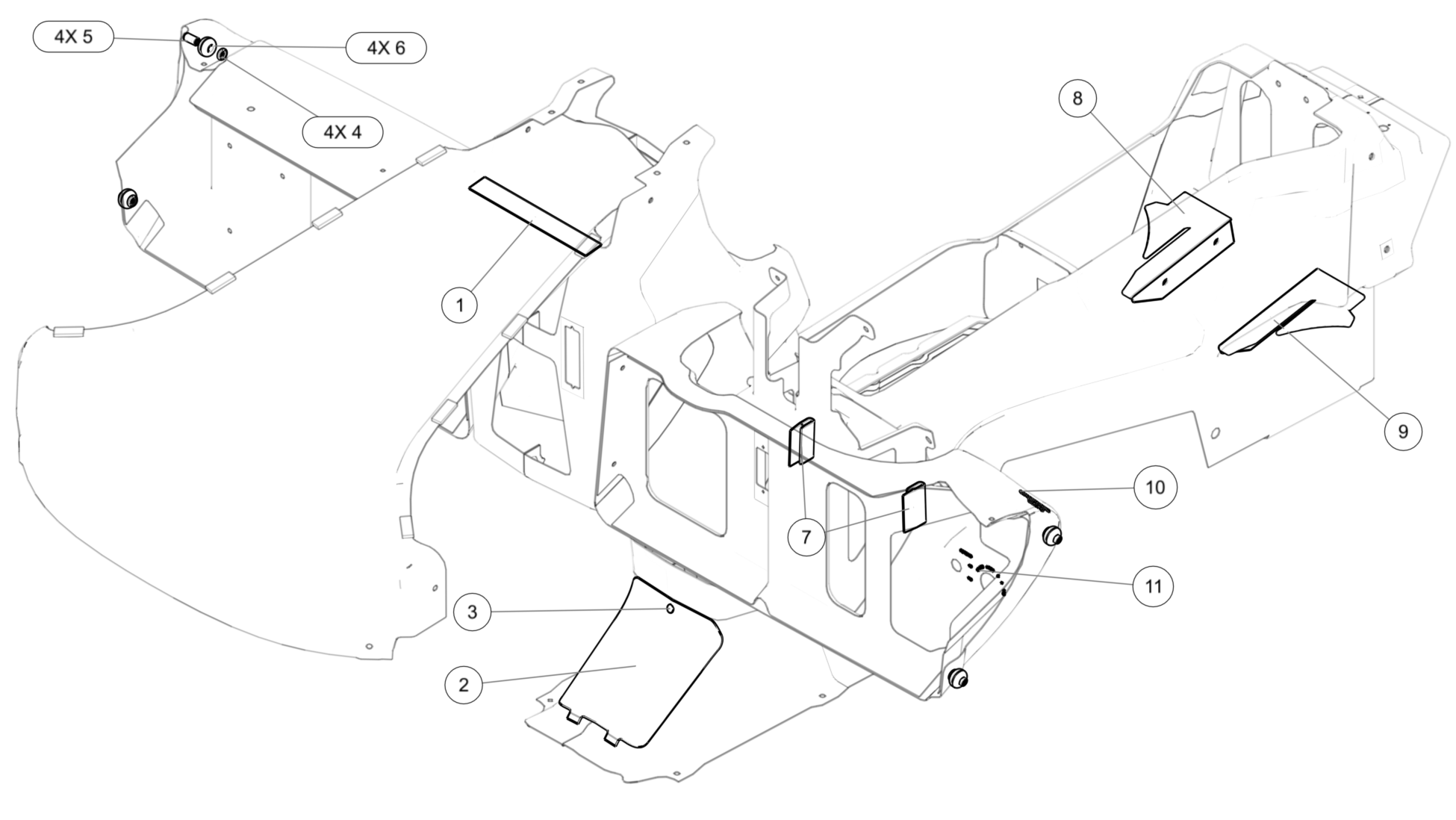 4X 5
4X 6
4X 4
8
1
9
10
7
11
3
2