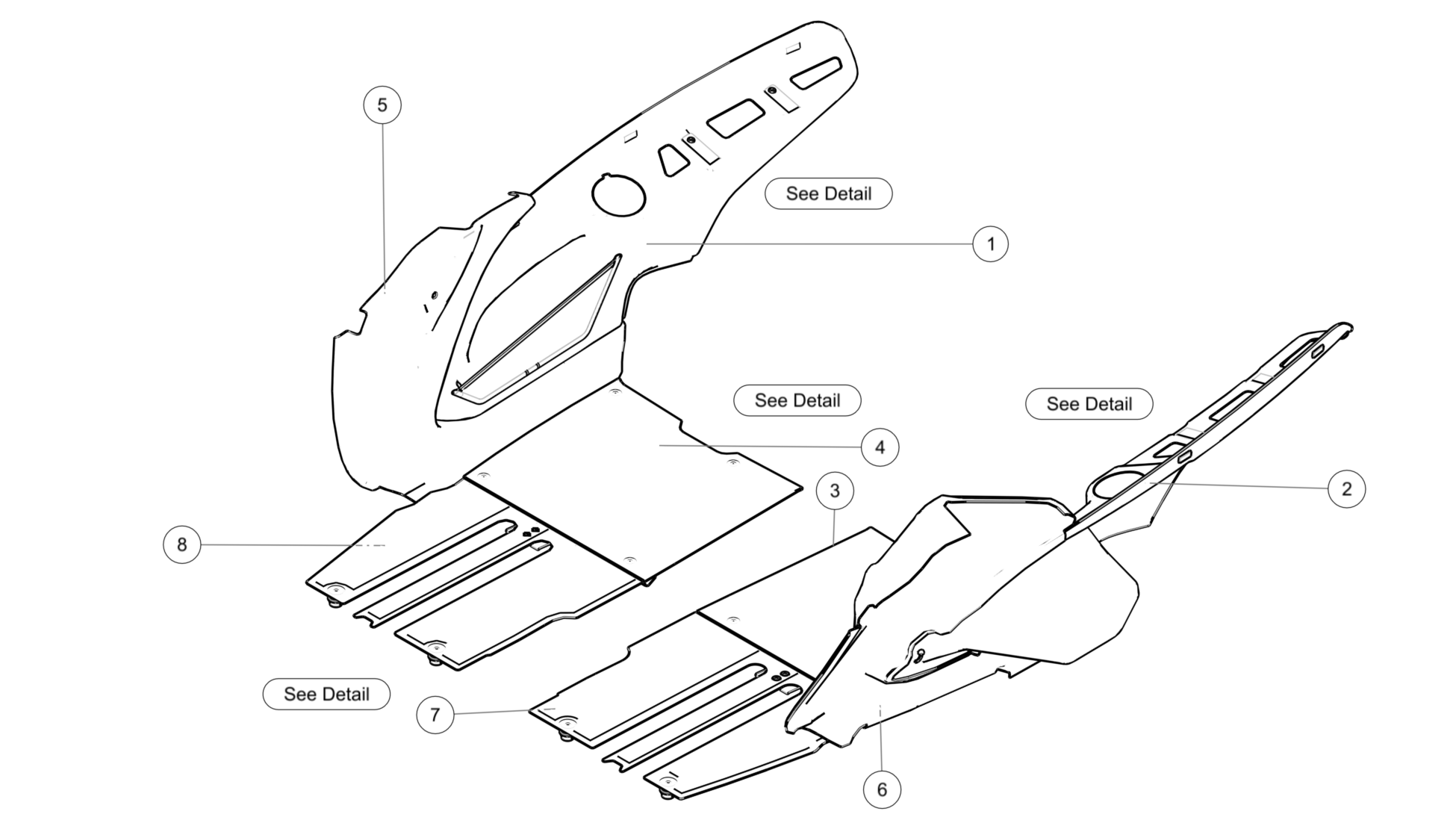 5

See Detail

1

See Detail

See Detail

4

3

2

8

See Detail

7

6