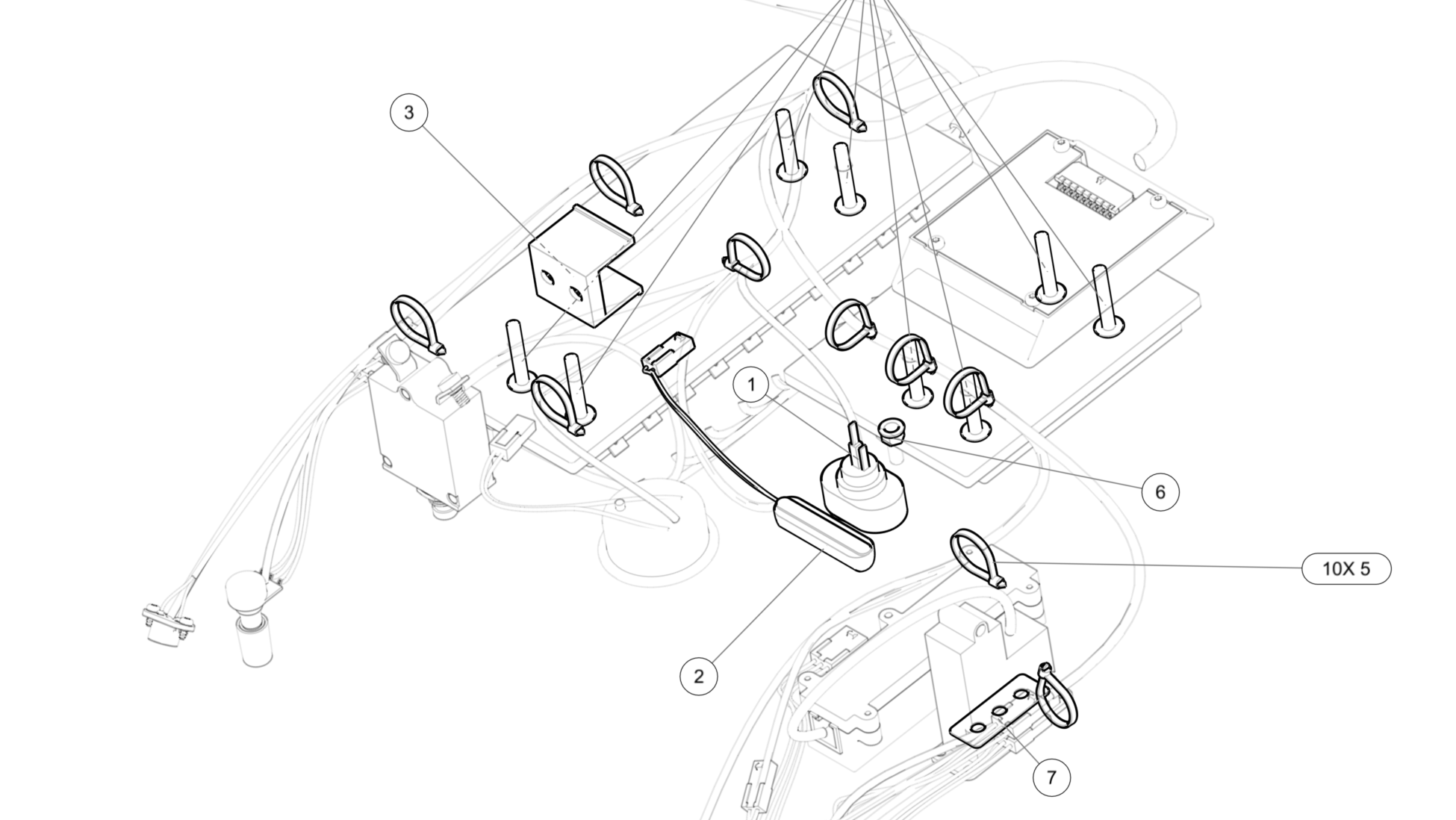 3

1

6

10X 5

2

7