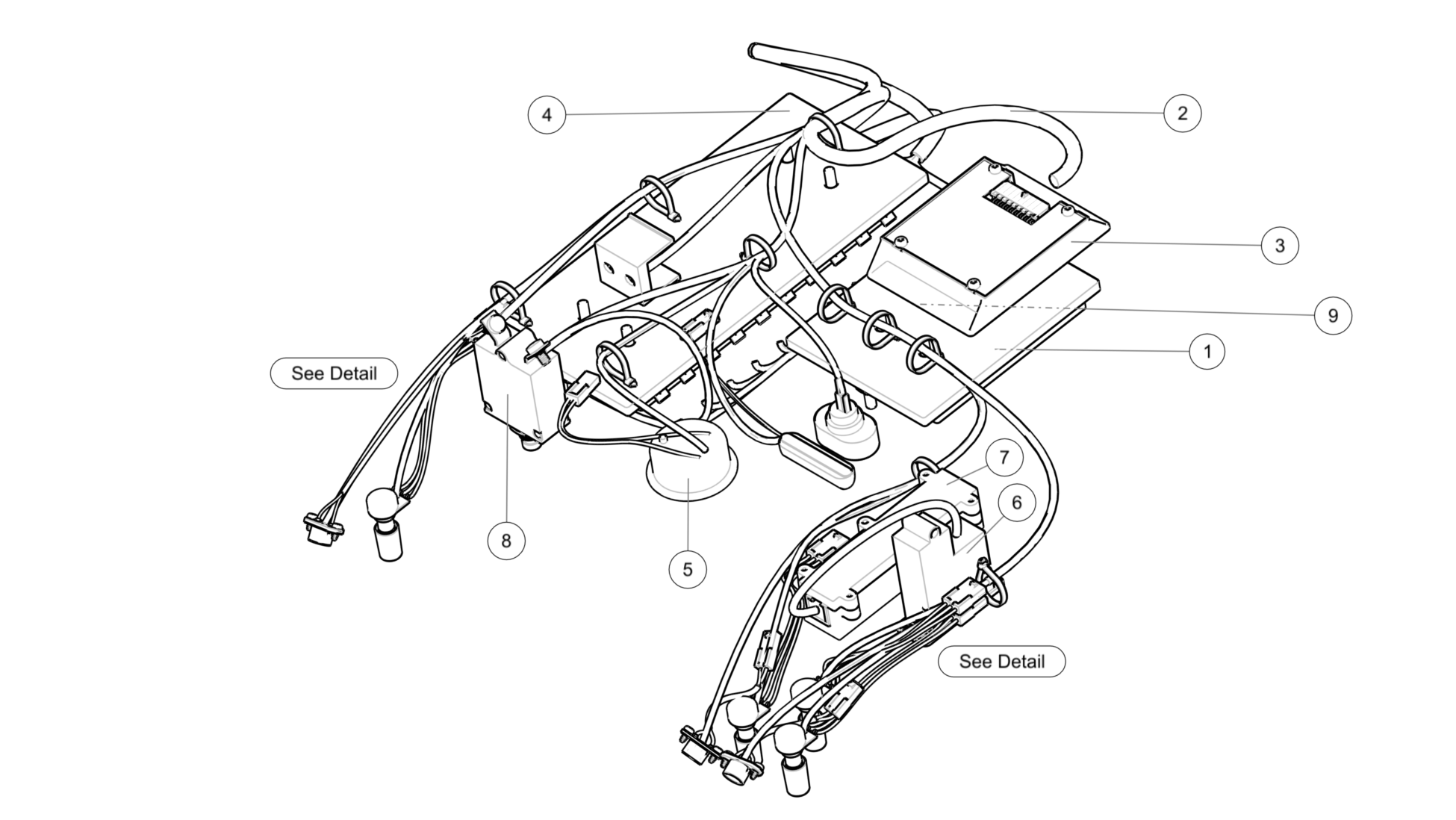 4
2
3
9
1
See Detail
7
6
8
5
See Detail