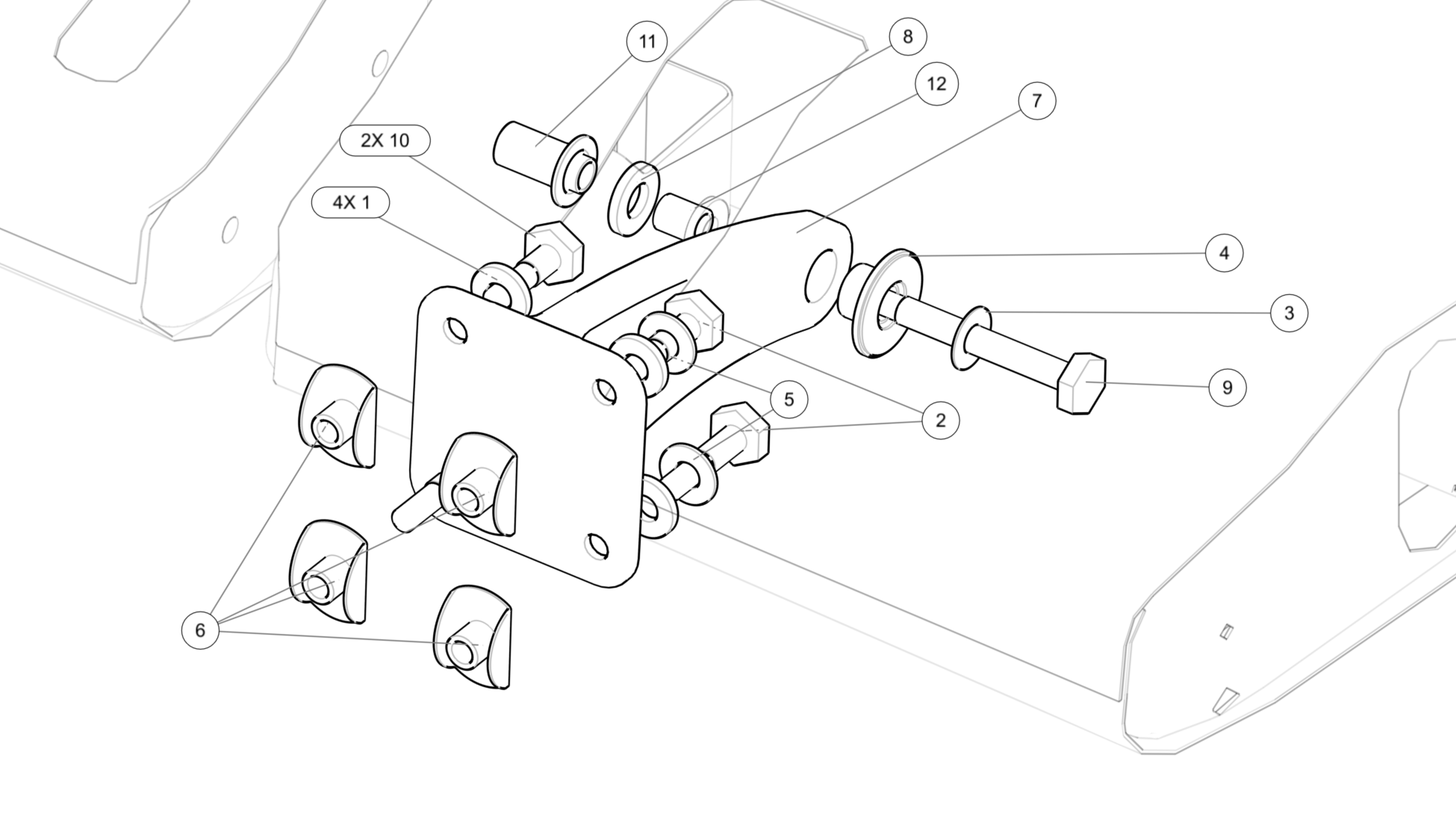 11
8
12
7
2X 10
4X 1
4
3
9
5
2
6