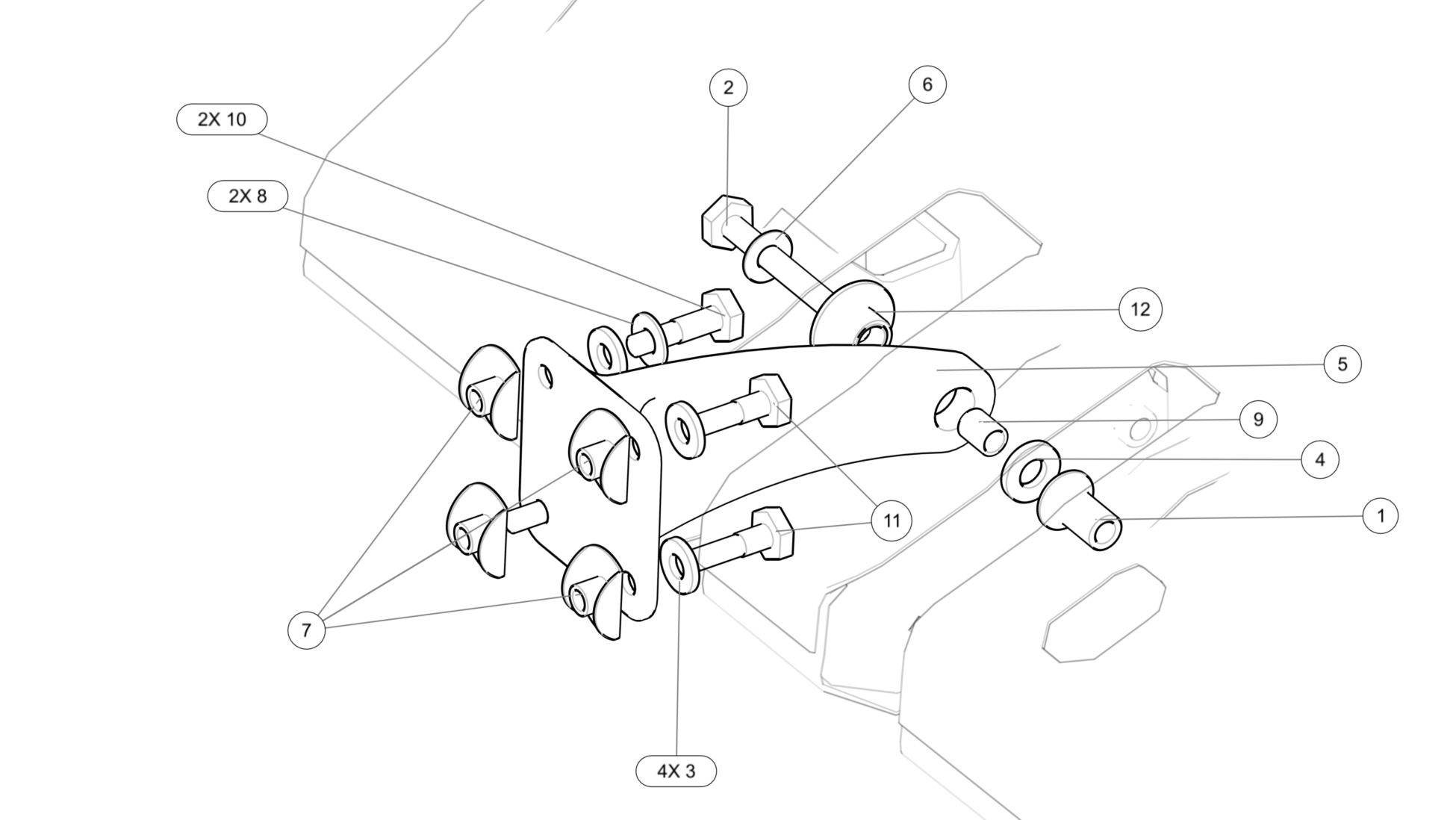 2X 10

2X 8

2

6

12

5

9

4

1

11

7

4X 3