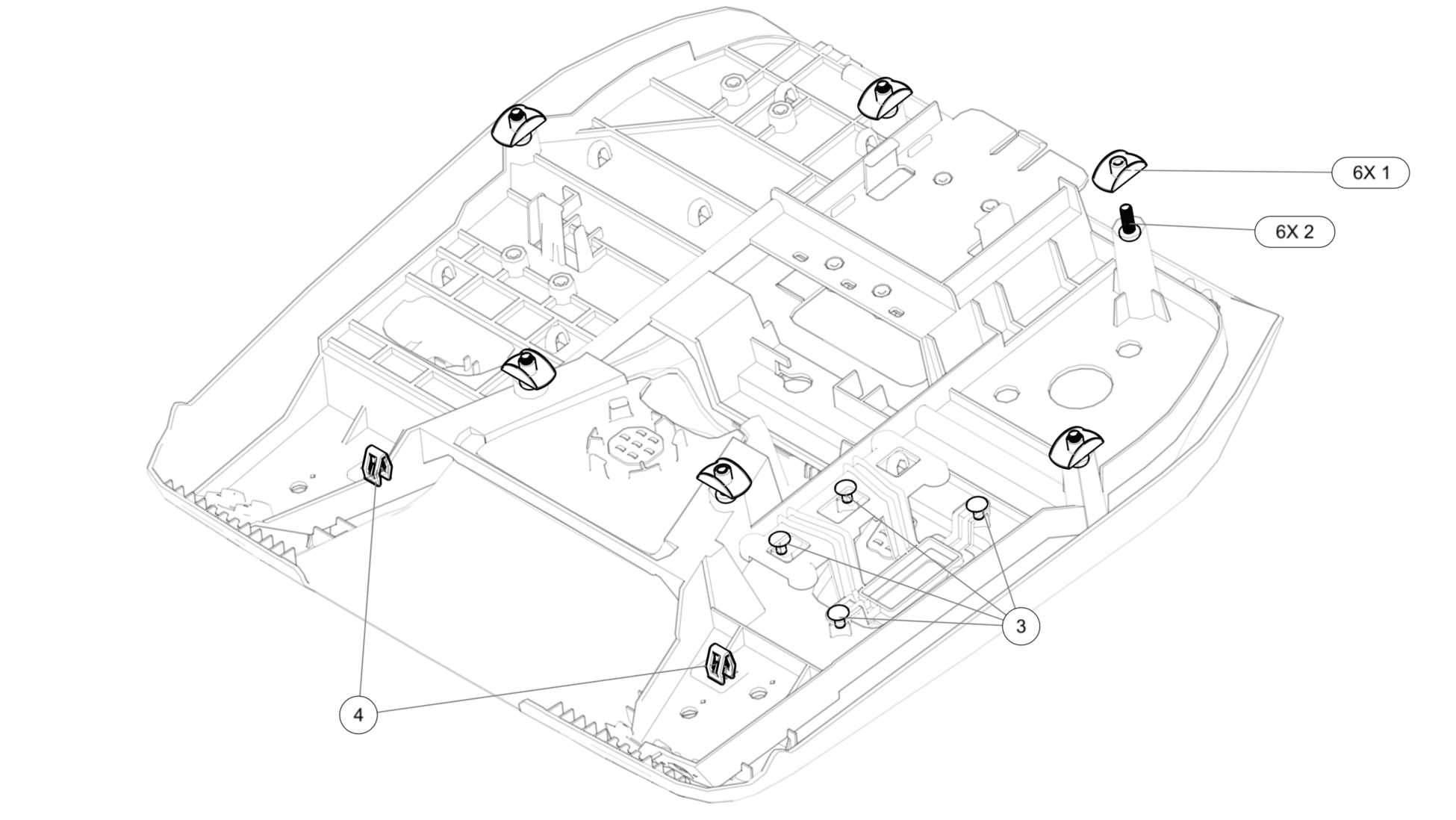 6X 1

6X 2

3

4