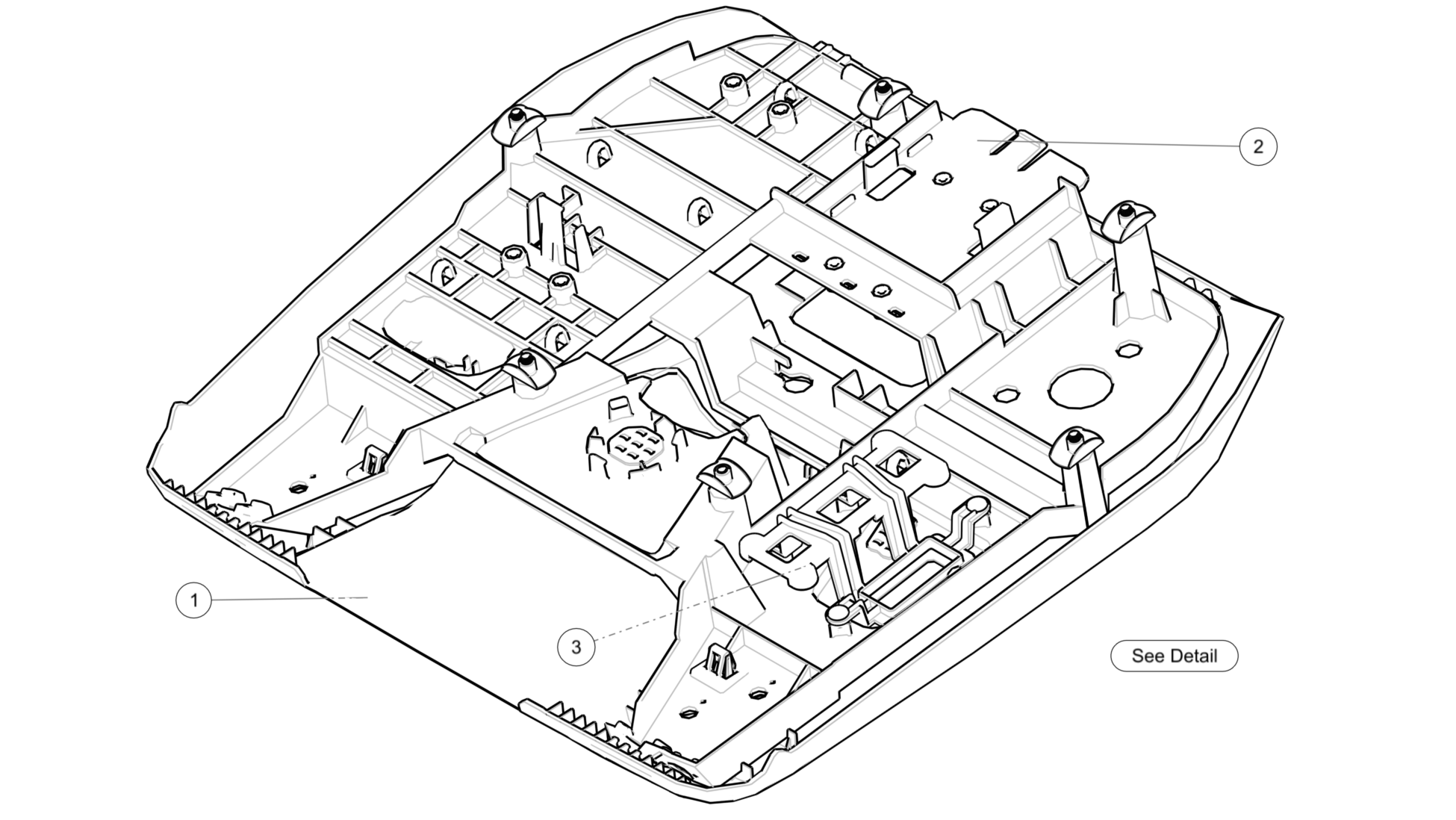 2

1

3

See Detail